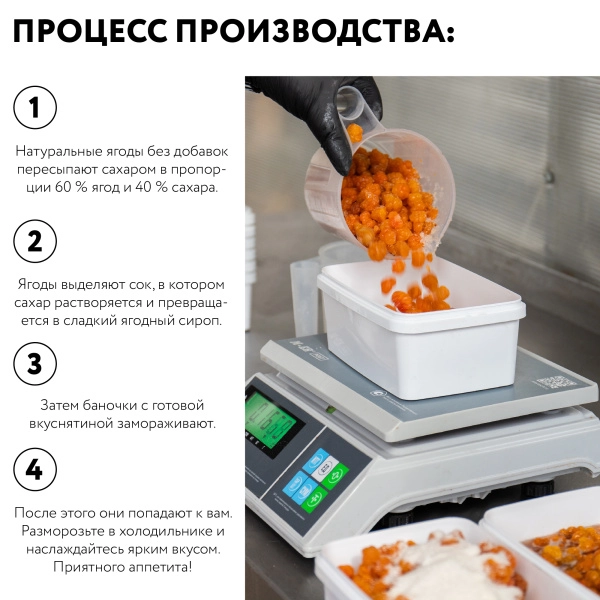 ПРОЦЕСС ПРОИЗВОДСТВА:

1

Натуральные ягоды без добавок пересыпают сахаром в пропорции 60 % ягод и 40 % сахара.

2

Ягоды выделяют сок, в котором сахар растворяется и превращается в сладкий ягодный сироп.

3

Затем баночки с готовой вкуснятиной замораживают.

4

После этого они попадают к вам. Разморозьте в холодильнике и наслаждайтесь ярким вкусом. Приятного аппетита!