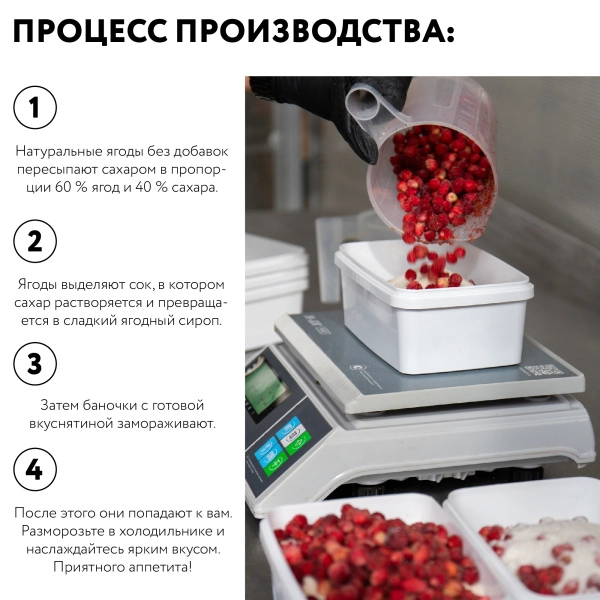 ПРОЦЕСС ПРОИЗВОДСТВА:

1

Натуральные ягоды без добавок пересыпают сахаром в пропорции 60 % ягод и 40 % сахара.

2

Ягоды выделяют сок, в котором сахар растворяется и превращается в сладкий ягодный сироп.

3

Затем баночки с готовой вкуснятиной замораживают.

4

После этого они попадают к вам. Разморозьте в холодильнике и наслаждайтесь ярким вкусом. Приятного аппетита!