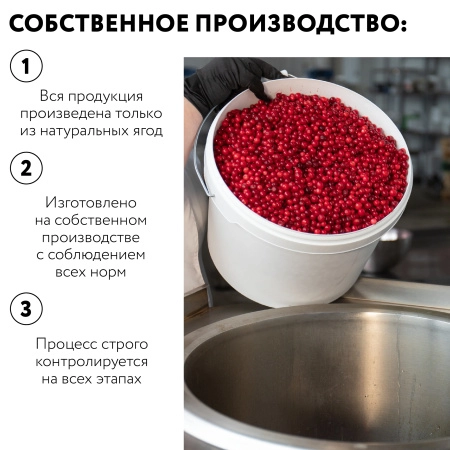 СОБСТВЕННОЕ ПРОИЗВОДСТВО:

1

Вся продукция произведена только из натуральных ягод

2

Изготовлено на собственном производстве с соблюдением всех норм

3

Процесс строго контролируется на всех этапах